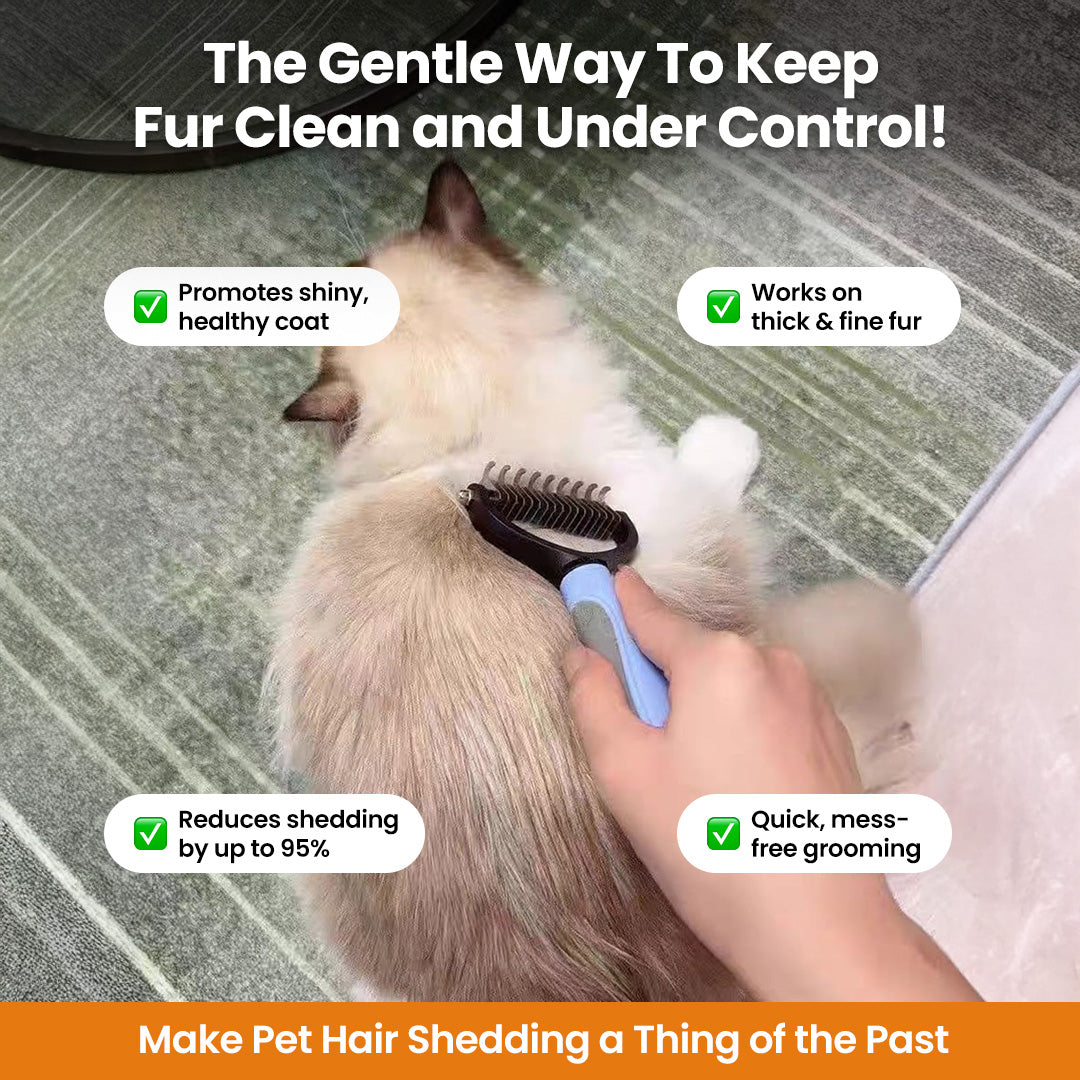 The Gentle Way To Keep Fur Clean and Under Control!

✅ Promotes shiny, healthy coat

✅ Works on thick & fine fur

✅ Reduces shedding by up to 95%

✅ Quick, mess-free grooming

Make Pet Hair Shedding a Thing of the Past