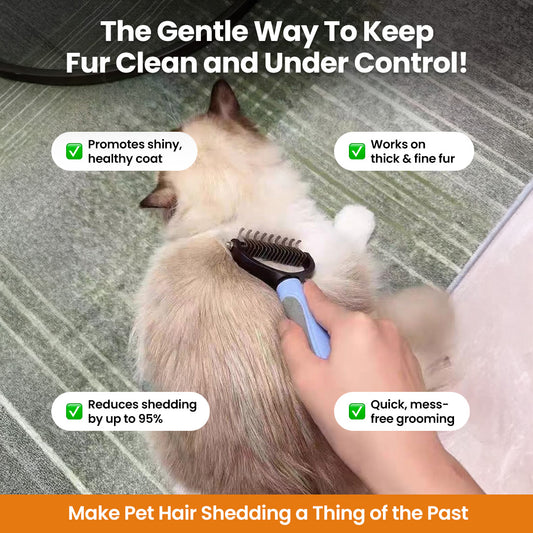 The Gentle Way To Keep Fur Clean and Under Control!

✅ Promotes shiny, healthy coat

✅ Works on thick & fine fur

✅ Reduces shedding by up to 95%

✅ Quick, mess-free grooming

Make Pet Hair Shedding a Thing of the Past